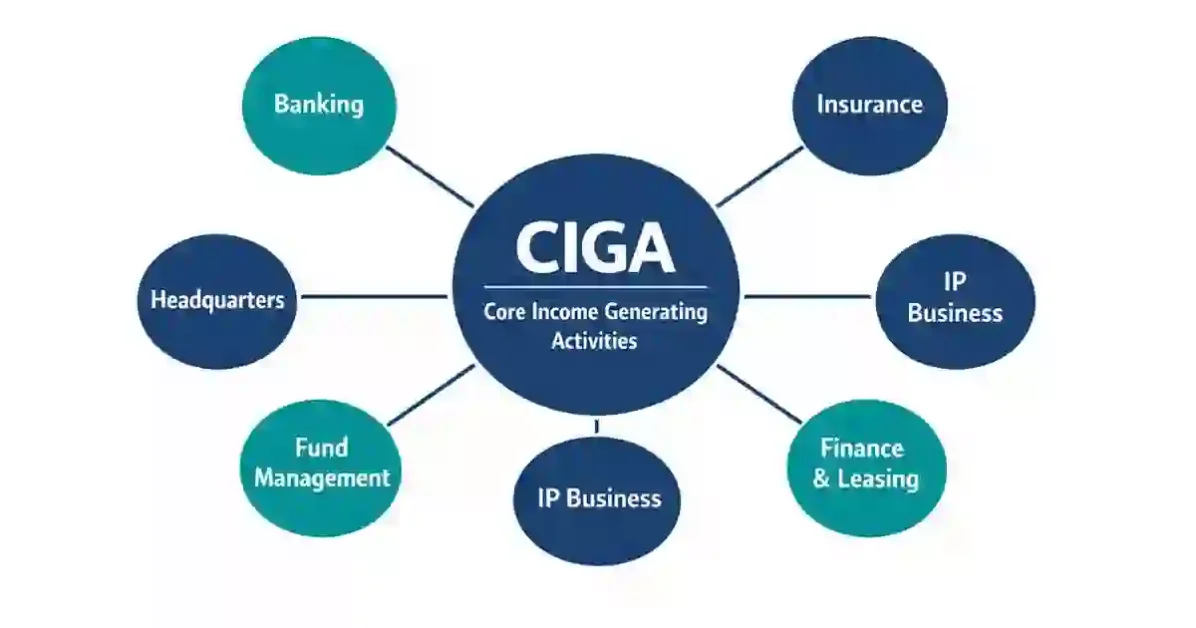 CIGA
Core Income Generating Activities

Banking

Insurance

Headquarters

IP Business

Fund Management

IP Business

Finance & Leasing